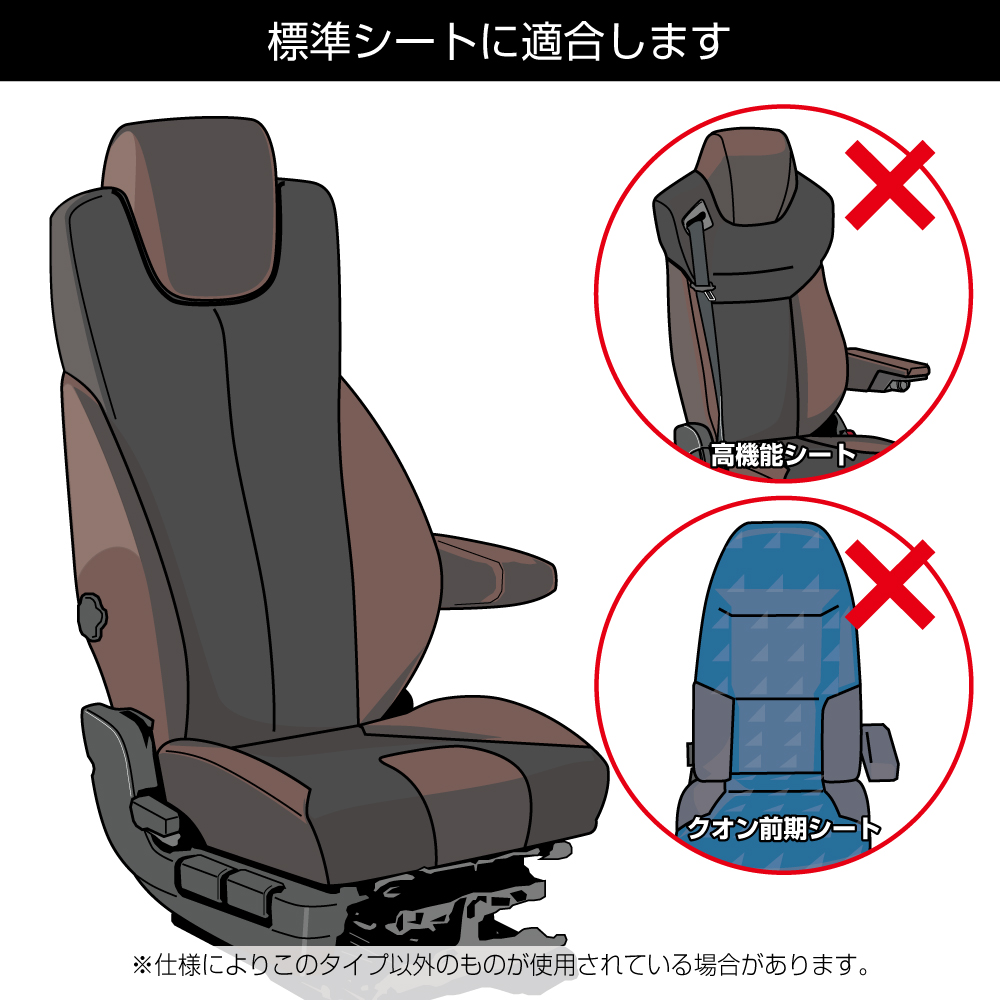 標準シートに適合します

高機能シート

クオン前期シート

※仕様によりこのタイプ以外のものが使用されている場合があります。