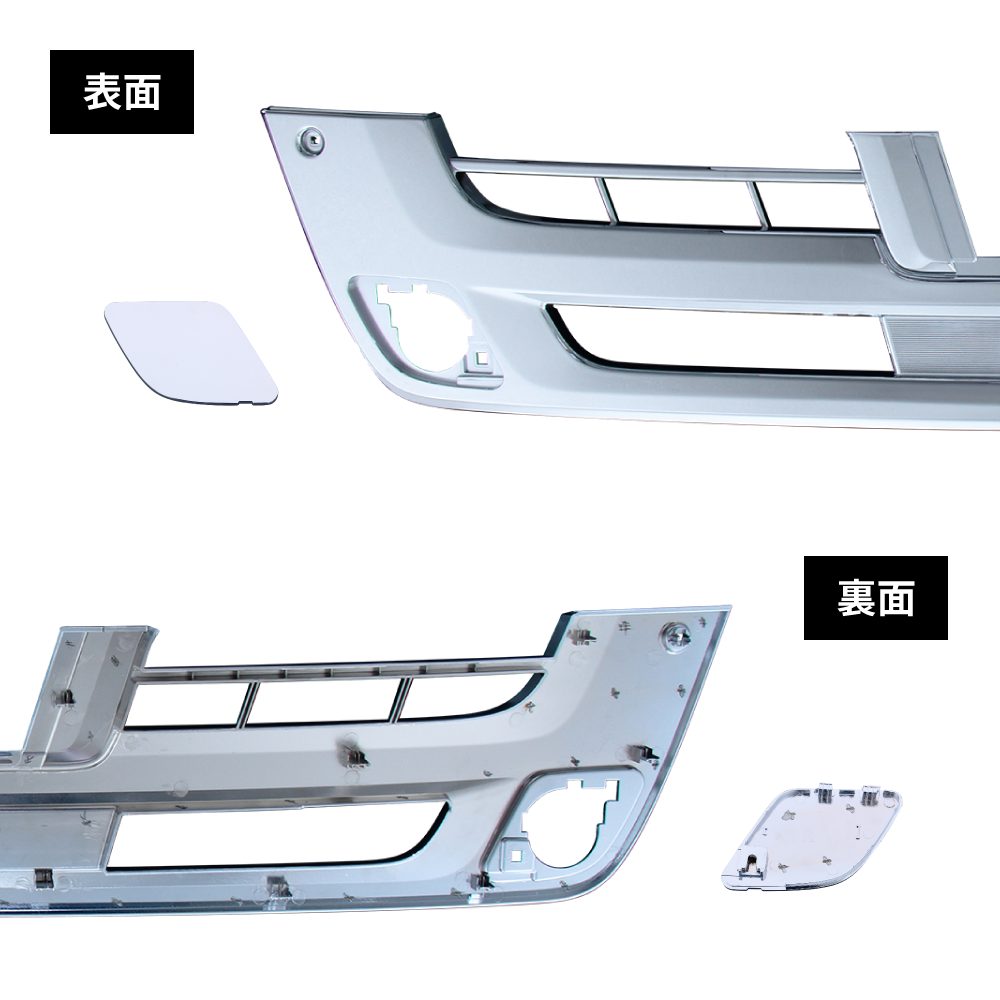 表面

裏面